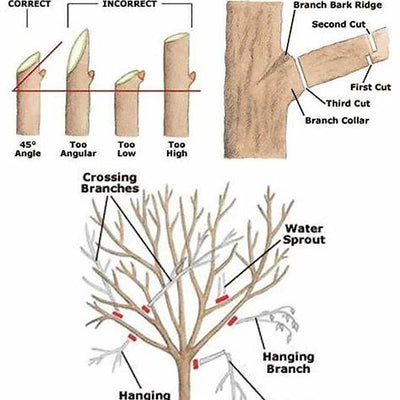 CORRECT

INCORRECT

45° Angle

Too Angular

Too Low

Too High

Branch Bark Ridge

Second Cut

First Cut

Third Cut

Branch Collar

Crossing Branches

Water Sprout

Hanging Branch

Hanging